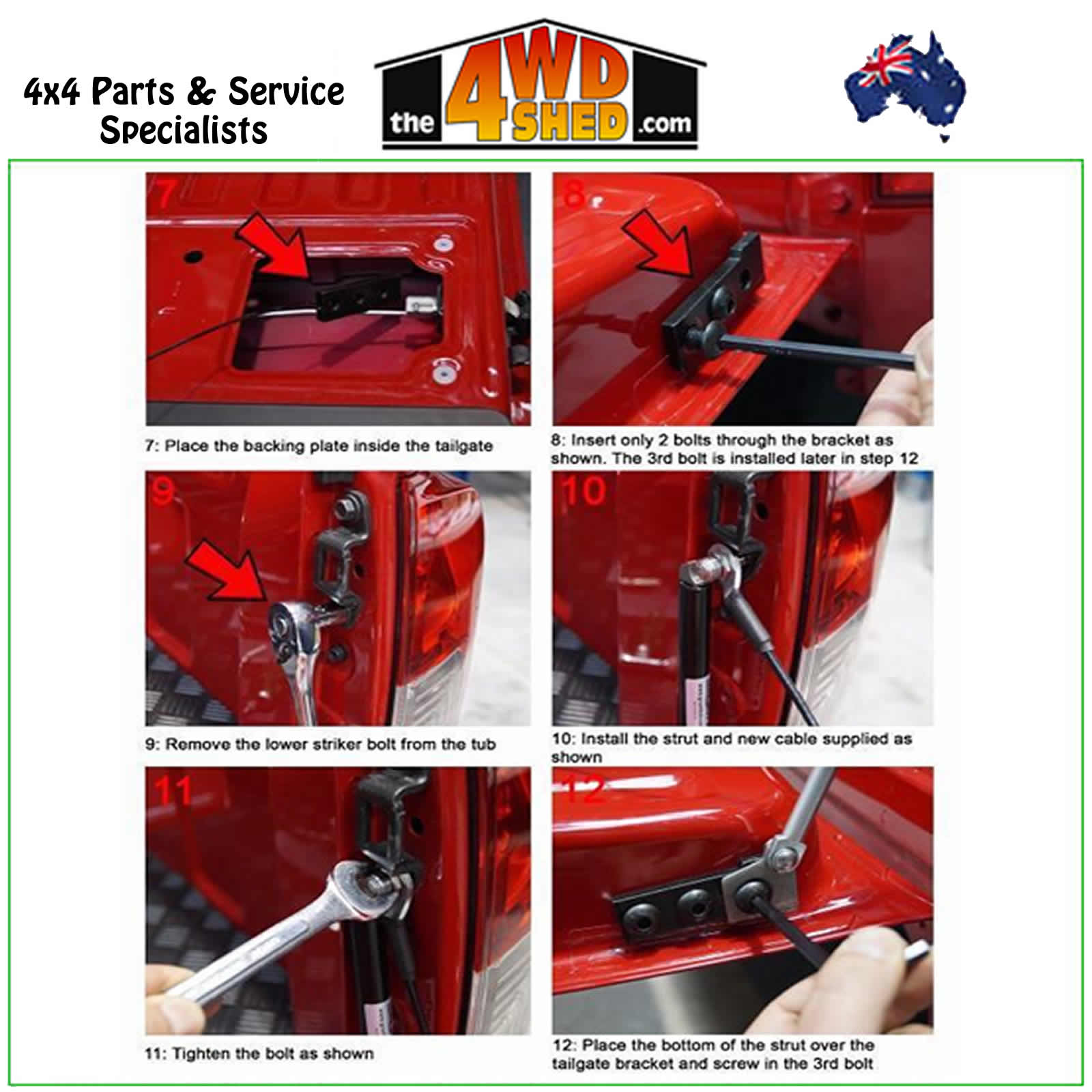 4x4 Parts & Service Specialists

the 4WD SHED .com

7

7: Place the backing plate inside the tailgate

8

8: Insert only 2 bolts through the bracket as shown. The 3rd bolt is installed later in step 12

9

9: Remove the lower striker bolt from the tub

10

10: Install the strut and new cable supplied as shown

11

11: Tighten the bolt as shown

12

12: Place the bottom of the strut over the tailgate bracket and screw in the 3rd bolt